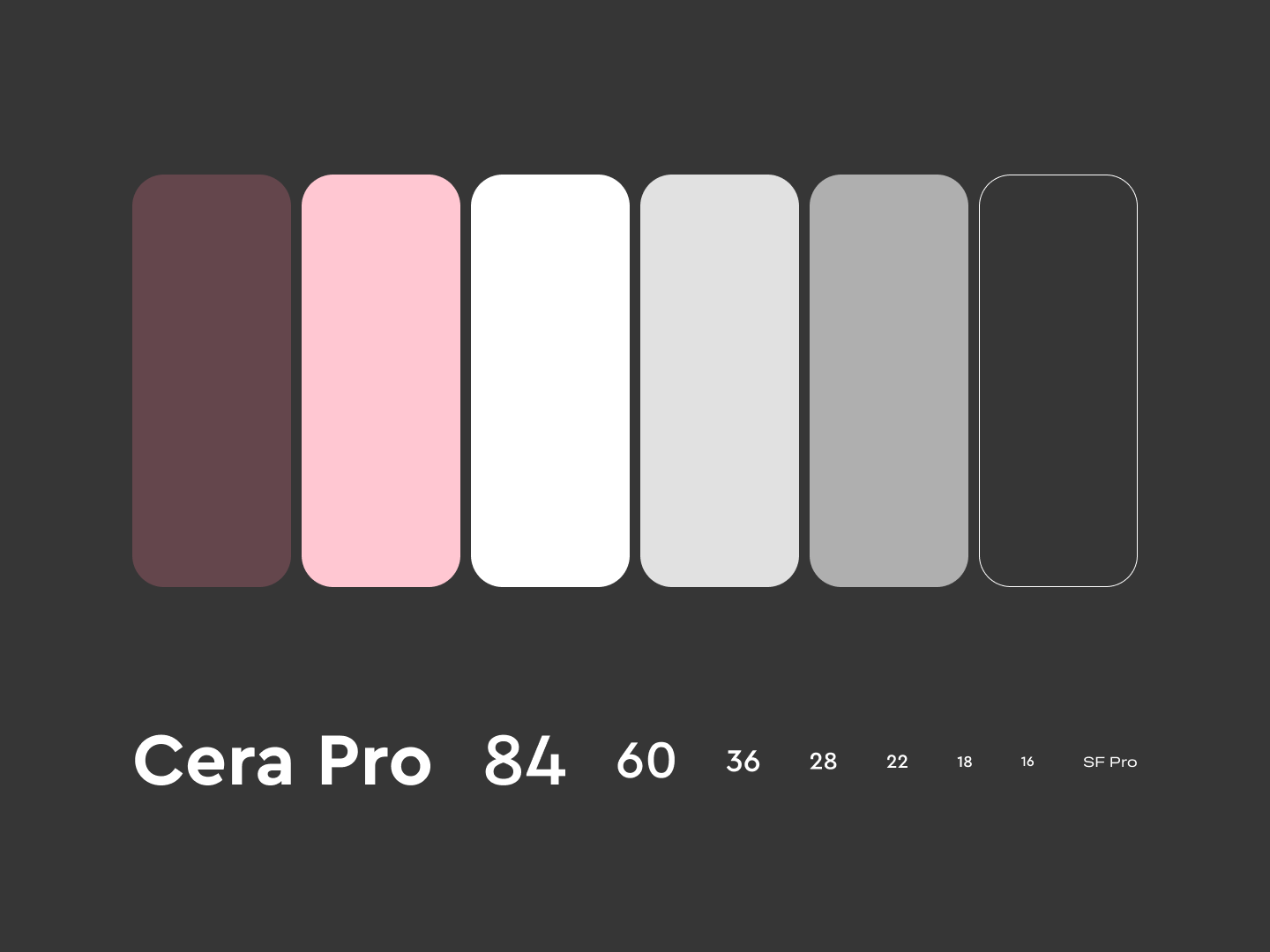 Cera Pro 84 60 36 28 22 18 16 SF Pro